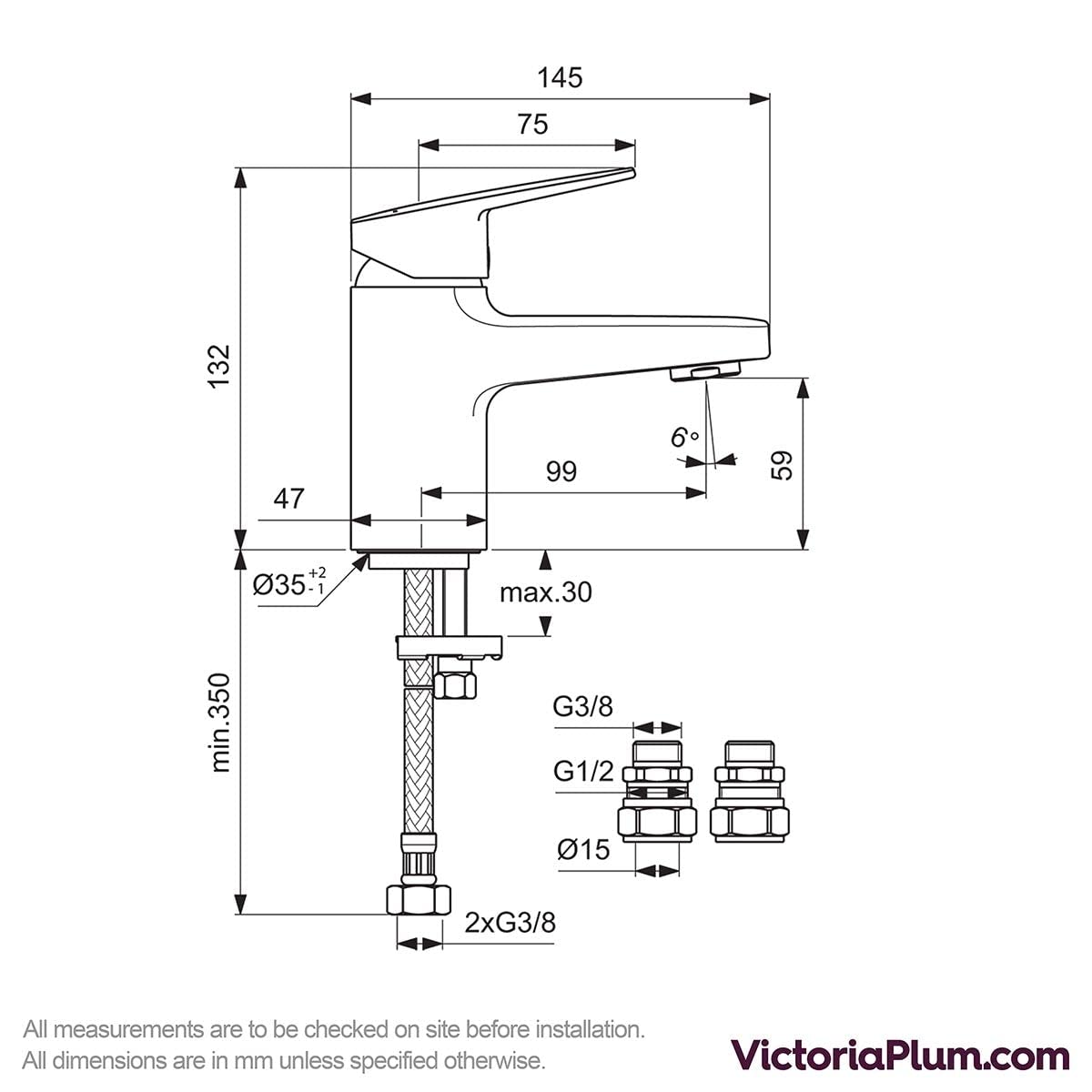 145

75

132

6°

59

99

47

$Ø35^{+2}_{-1}$

max.30

min.350

G3/8

G1/2

Ø15

2xG3/8

All measurements are to be checked on site before installation.
All dimensions are in mm unless specified otherwise.

VictoriaPlum.com