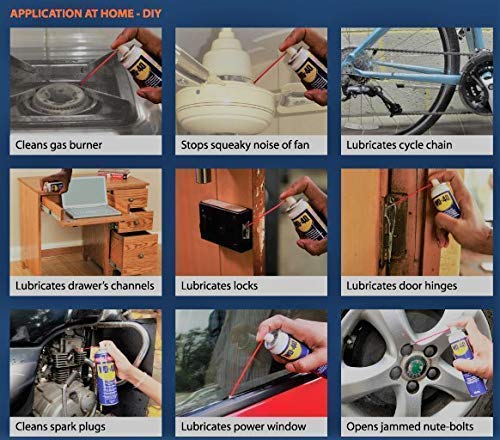 APPLICATION AT HOME - DIY

WD-40

Cleans gas burner

WD-40

Stops squeaky noise of fan

Lubricates cycle chain

Lubricates drawer's channels

WD-40

Lubricates locks

WD-40

Lubricates door hinges

WD-40

Cleans spark plugs

WD-40

Lubricates power window

WD-40

Opens jammed nute-bolts