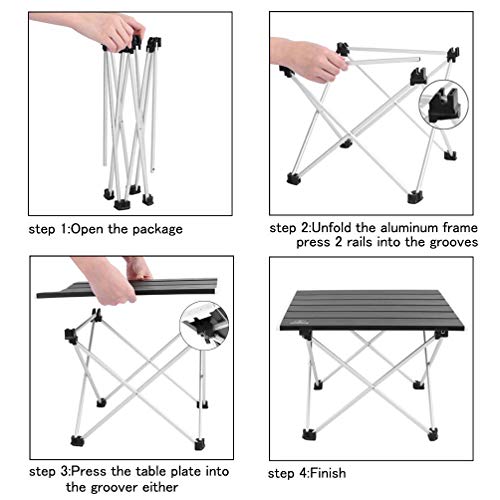 step 1:Open the package

step 2:Unfold the aluminum frame press 2 rails into the grooves

step 3:Press the table plate into the groover either

step 4:Finish