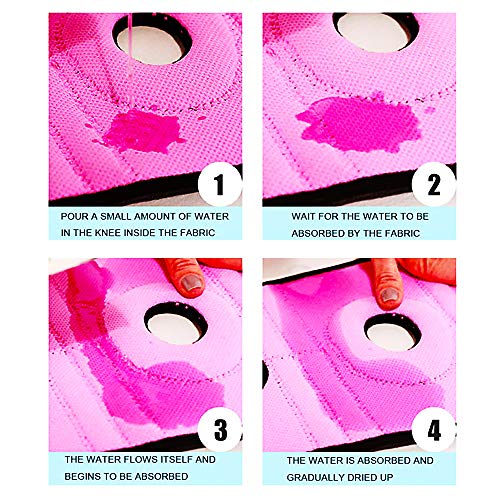 1

POUR A SMALL AMOUNT OF WATER IN THE KNEE INSIDE THE FABRIC

2

WAIT FOR THE WATER TO BE ABSORBED BY THE FABRIC

3

THE WATER FLOWS ITSELF AND BEGINS TO BE ABSORBED

4

THE WATER IS ABSORBED AND GRADUALLY DRIED UP