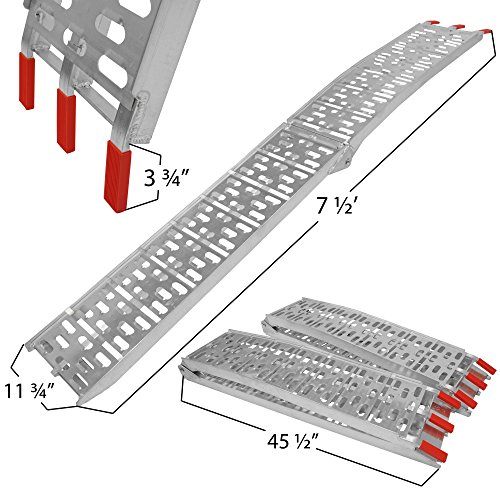 3 ¾"

7 ½'

11 ¾"

45 ½"