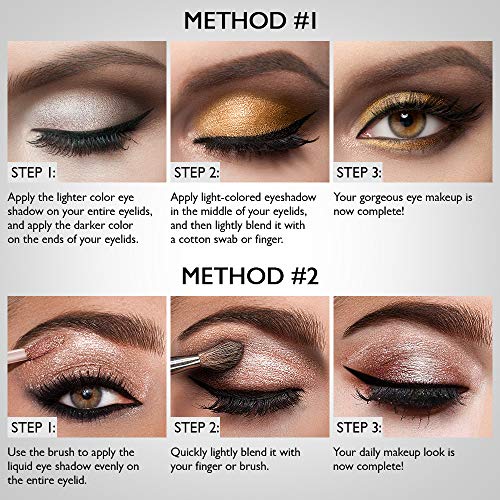 METHOD #1

STEP 1:

Apply the lighter color eye shadow on your entire eyelids, and apply the darker color on the ends of your eyelids.

STEP 2:

Apply light-colored eyeshadow in the middle of your eyelids, and then lightly blend it with a cotton swab or finger.

STEP 3:

Your gorgeous eye makeup is now complete!

METHOD #2

STEP 1:

Use the brush to apply the liquid eye shadow evenly on the entire eyelid.

STEP 2:

Quickly lightly blend it with your finger or brush.

STEP 3:

Your daily makeup look is now complete!