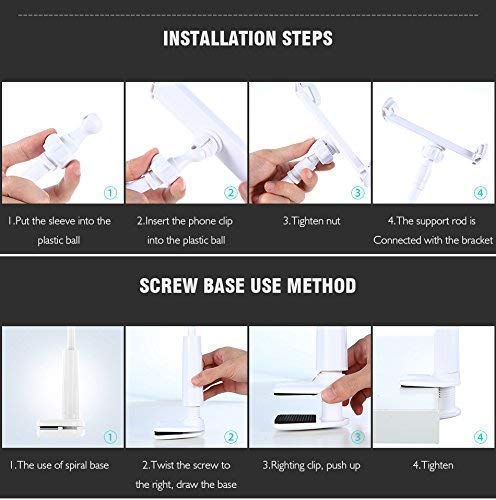 INSTALLATION STEPS

①

②

③

④

1.Put the sleeve into the plastic ball

2.Insert the phone clip into the plastic ball

3.Tighten nut

4.The support rod is Connected with the bracket

SCREW BASE USE METHOD

①

②

③

④

1.The use of spiral base

2.Twist the screw to the right, draw the base

3.Righting clip, push up

4.Tighten