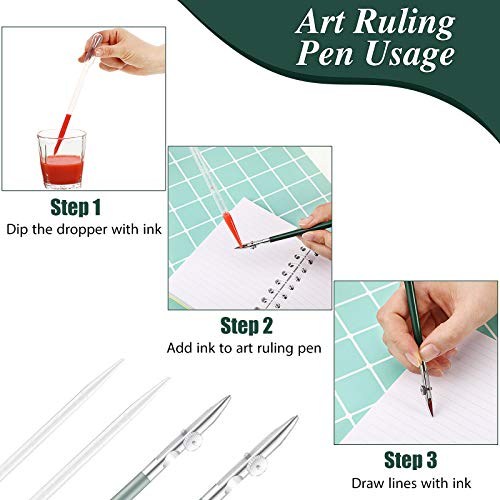 Art Ruling Pen Usage

Step 1
Dip the dropper with ink

Step 2
Add ink to art ruling pen

Step 3
Draw lines with ink