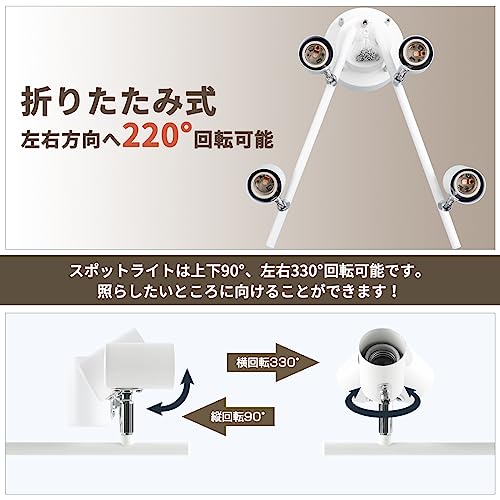 折りたたみ式
左右方向へ220°回転可能

スポットライトは上下90°、左右330°回転可能です。
照らしたいところに向けることができます！

横回転330°

縦回転90°