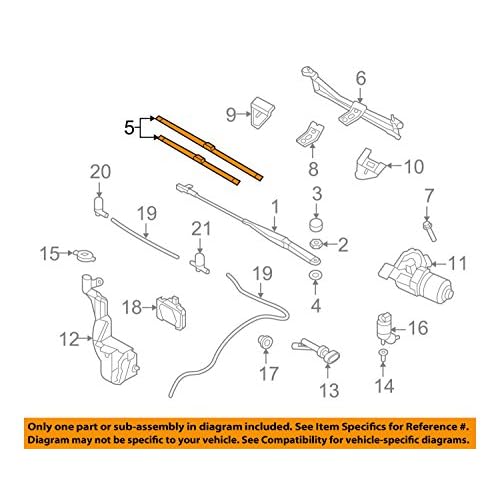 6
9
5
8
10
20
3
7
19
1
21
2
15
11
19
4
18
16
12
17
13
14

Only one part or sub-assembly in diagram included. See Item Specifics for Reference #.
Diagram may not be specific to your vehicle. See Compatibility for vehicle-specific diagrams.