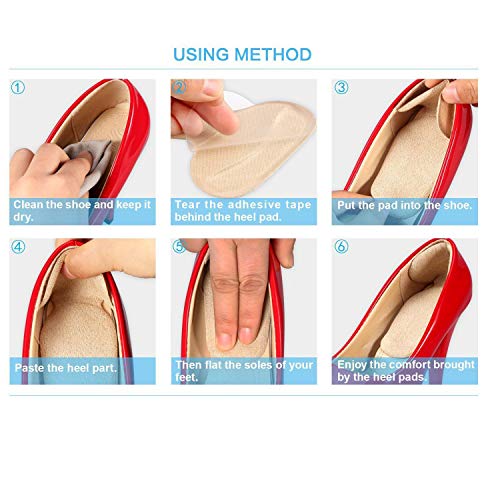 USING METHOD

①
Clean the shoe and keep it dry.

②
Tear the adhesive tape behind the heel pad.

③
Put the pad into the shoe.

④
Paste the heel part.

⑤
Then flat the soles of your feet.

⑥
Enjoy the comfort brought by the heel pads.