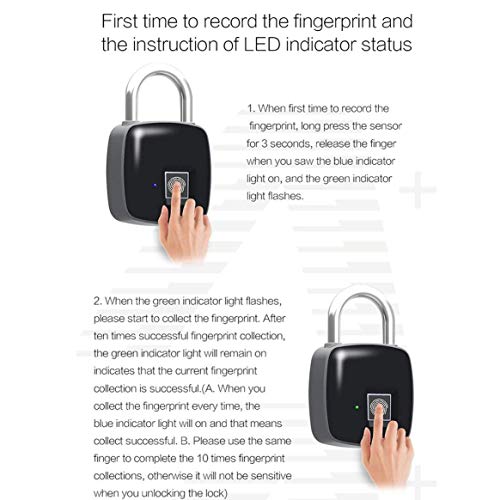 First time to record the fingerprint and the instruction of LED indicator status

1. When first time to record the fingerprint, long press the sensor for 3 seconds, release the finger when you saw the blue indicator light on, and the green indicator light flashes.

2. When the green indicator light flashes, please start to collect the fingerprint. After ten times successful fingerprint collection, the green indicator light will remain on indicates that the current fingerprint collection is successful.(A. When you collect the fingerprint every time, the blue indicator light will on and that means collect successful. B. Please use the same finger to complete the 10 times fingerprint collections, otherwise it will not be sensitive when you unlocking the lock)