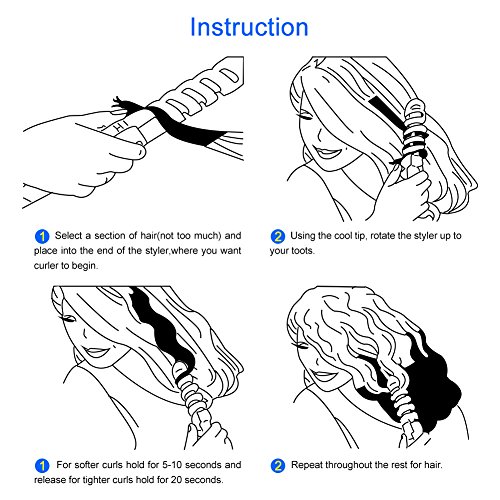 Instruction

HI

1 Select a section of hair(not too much) and place into the end of the styler,where you want curler to begin.

2 Using the cool tip, rotate the styler up to your toots.

1 For softer curls hold for 5-10 seconds and release for tighter curls hold for 20 seconds.

2 Repeat throughout the rest for hair.