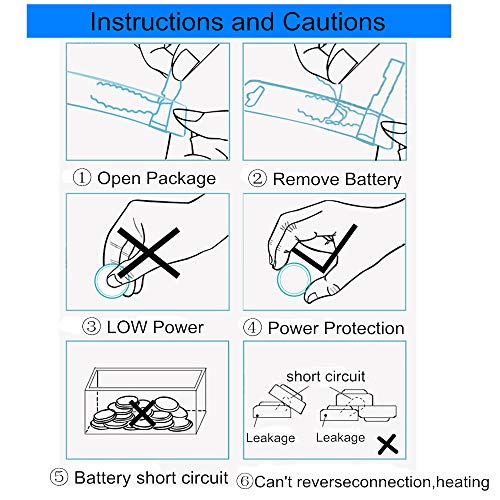 Instructions and Cautions

① Open Package

② Remove Battery

③ LOW Power

④ Power Protection

short circuit

Leakage

Leakage

⑤ Battery short circuit

⑥Can't reverseconnection,heating