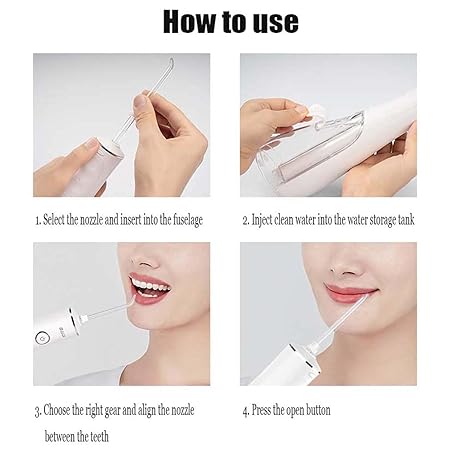 How to use

1. Select the nozzle and insert into the fuselage

2. Inject clean water into the water storage tank

3. Choose the right gear and align the nozzle between the teeth

4. Press the open button