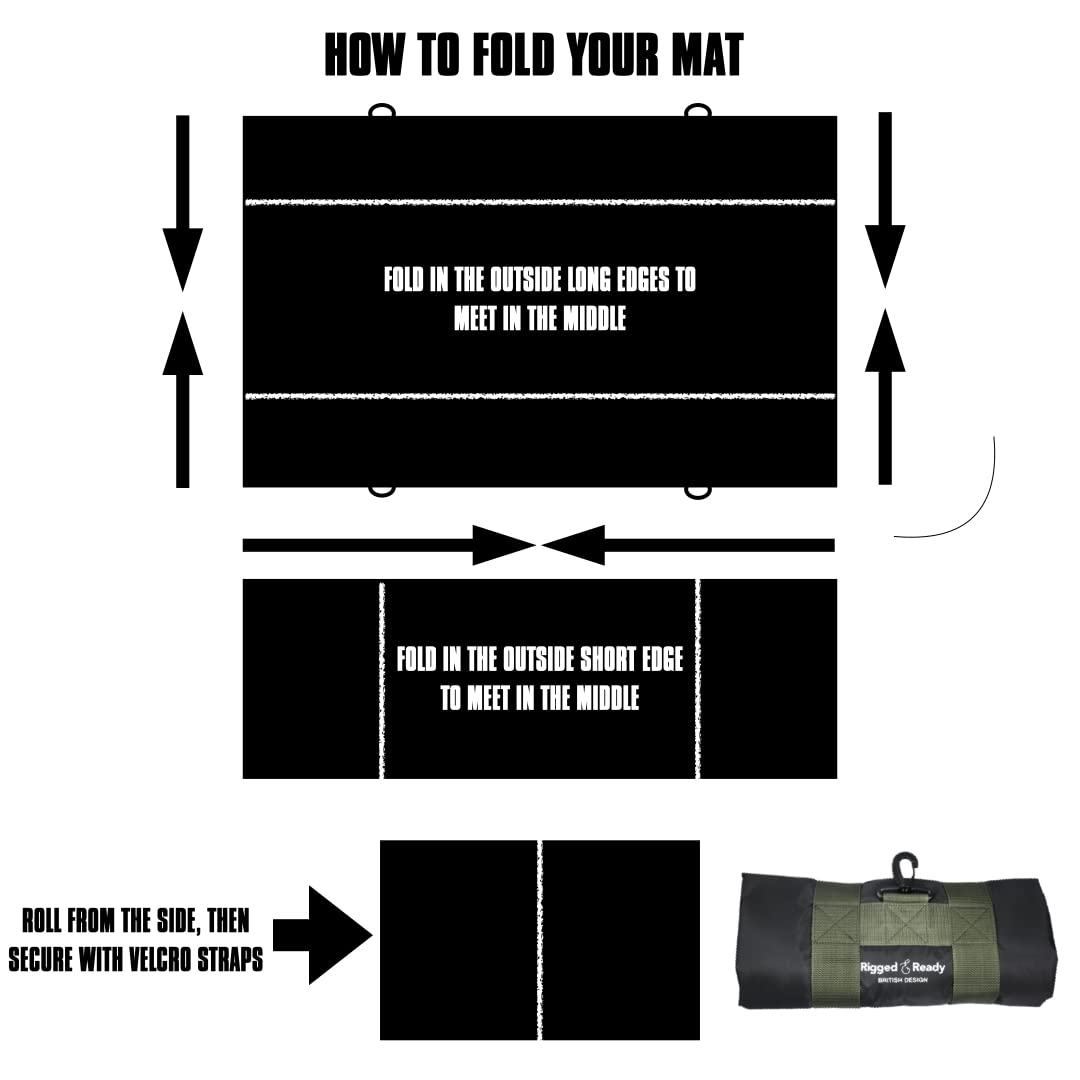 HOW TO FOLD YOUR MAT

FOLD IN THE OUTSIDE LONG EDGES TO MEET IN THE MIDDLE

FOLD IN THE OUTSIDE SHORT EDGE TO MEET IN THE MIDDLE

ROLL FROM THE SIDE, THEN SECURE WITH VELCRO STRAPS

Rigged & Ready
BRITISH DESIGN