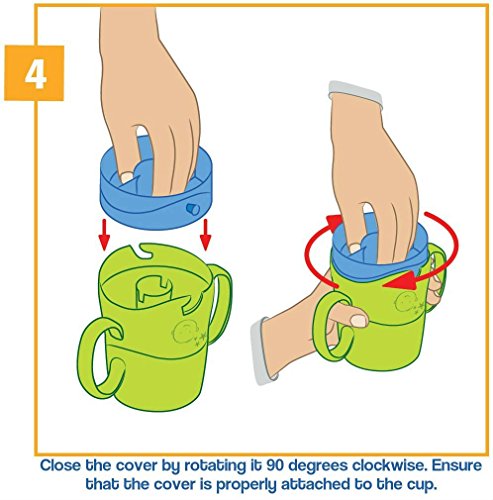 4

Close the cover by rotating it 90 degrees clockwise. Ensure that the cover is properly attached to the cup.