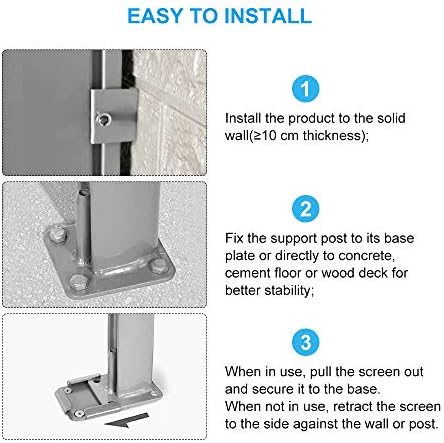 EASY TO INSTALL

1

Install the product to the solid wall(≥10 cm thickness);

2

Fix the support post to its base plate or directly to concrete, cement floor or wood deck for better stability;

3

When in use, pull the screen out and secure it to the base.
When not in use, retract the screen to the side against the wall or post.