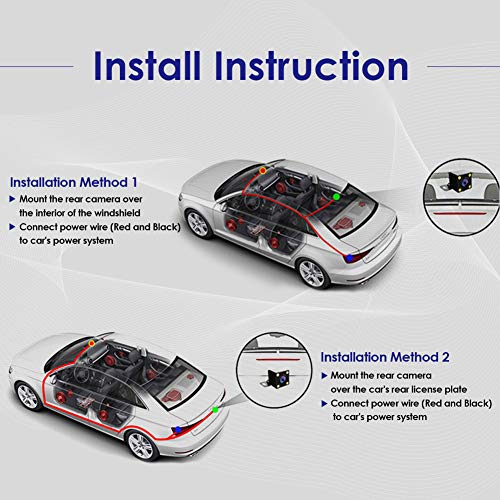 Install Instruction

Installation Method 1

▶ Mount the rear camera over the interior of the windshield

▶ Connect power wire (Red and Black) to car's power system

Installation Method 2

▶ Mount the rear camera over the car's rear license plate

▶ Connect power wire (Red and Black) to car's power system