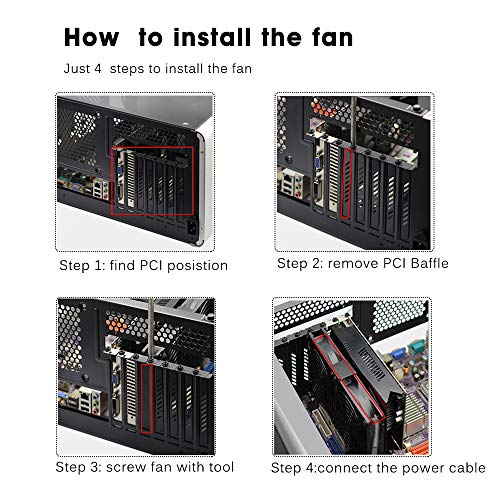 How to install the fan

Just 4 steps to install the fan

Step 1: find PCI posistion

Step 2: remove PCI Baffle

Step 3: screw fan with tool

Step 4:connect the power cable