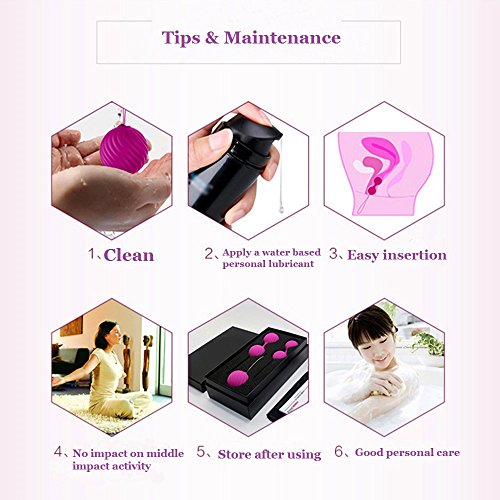 Tips & Maintenance

1、Clean

2、Apply a water based personal lubricant

3、Easy insertion

4、No impact on middle impact activity

5、Store after using

6、Good personal care