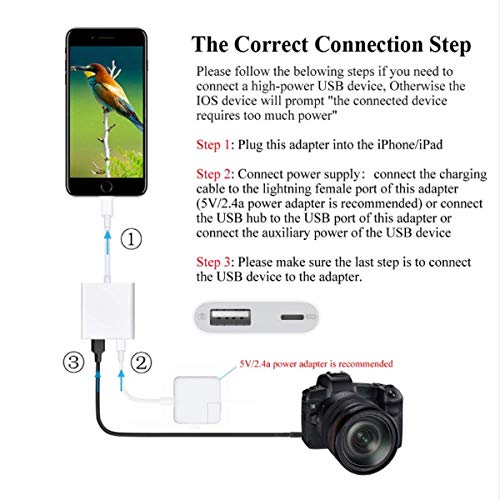 The Correct Connection Step

Please follow the belowing steps if you need to connect a high-power USB device, Otherwise the IOS device will prompt "the connected device requires too much power"

Step 1: Plug this adapter into the iPhone/iPad

Step 2: Connect power supply: connect the charging cable to the lightning female port of this adapter (5V/2.4a power adapter is recommended) or connect the USB hub to the USB port of this adapter or connect the auxiliary power of the USB device

Step 3: Please make sure the last step is to connect the USB device to the adapter.

①

③

②

5V/2.4a power adapter is recommended