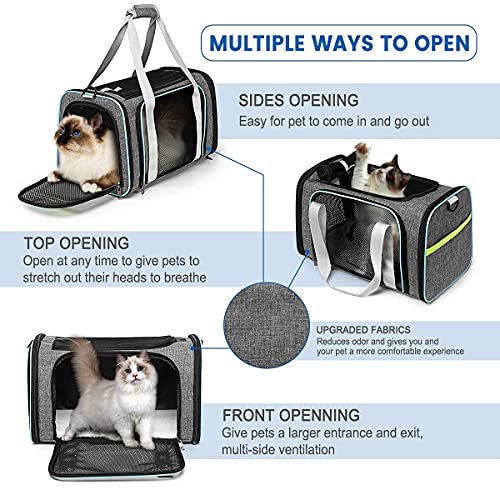 MULTIPLE WAYS TO OPEN

SIDES OPENING
Easy for pet to come in and go out

TOP OPENING
Open at any time to give pets to stretch out their heads to breathe

UPGRADED FABRICS
Reduces odor and gives you and your pet a more comfortable experience

FRONT OPENNING
Give pets a larger entrance and exit, multi-side ventilation