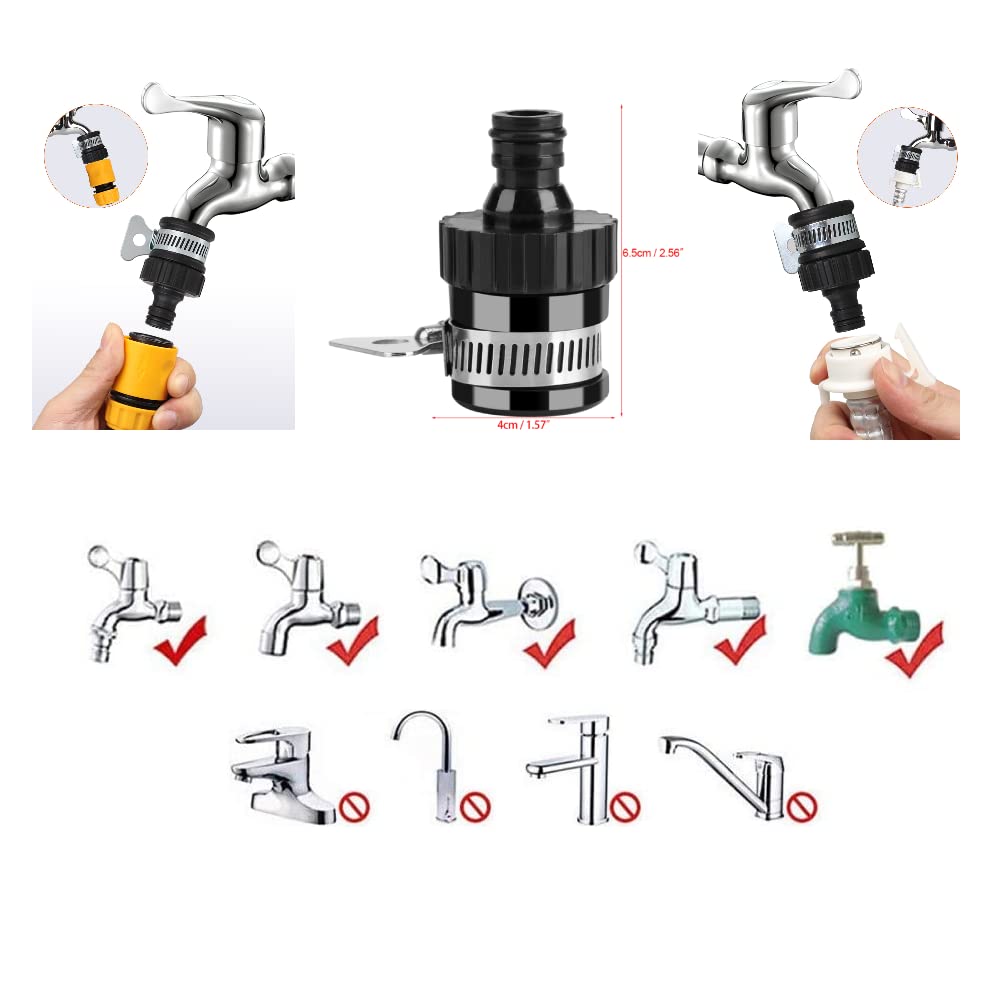 6.5cm / 2.56"

4cm / 1.57"