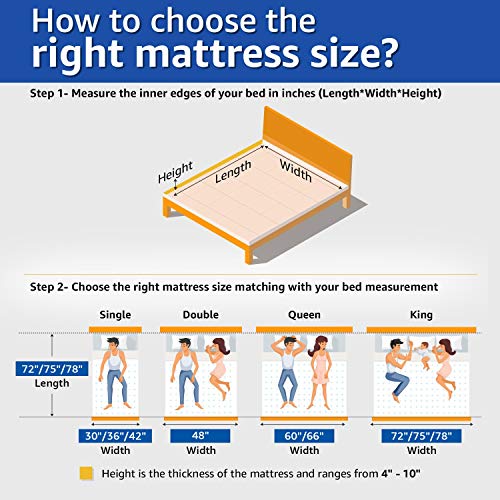 How to choose the right mattress size?

Step 1- Measure the inner edges of your bed in inches (Length*Width*Height)

Height
Length
Width

Step 2- Choose the right mattress size matching with your bed measurement

Single
Double
Queen
King

72"/75"/78"
Length

30"/36"/42"
Width

48"
Width

60"/66"
Width

72"/75"/78"
Width

Height is the thickness of the mattress and ranges from 4" - 10"