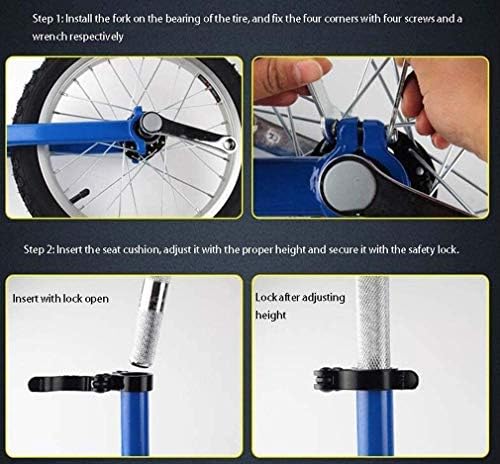 Step 1: Install the fork on the bearing of the tire, and fix the four corners with four screws and a wrench respectively

Step 2: Insert the seat cushion, adjust it with the proper height and secure it with the safety lock.

Insert with lock open

Lock after adjusting height