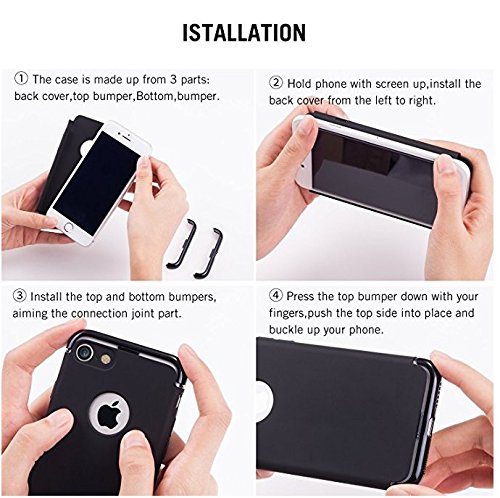 ISTALLATION

① The case is made up from 3 parts: back cover,top bumper,Bottom,bumper.

② Hold phone with screen up,install the back cover from the left to right.

③ Install the top and bottom bumpers, aiming the connection joint part.

④ Press the top bumper down with your fingers,push the top side into place and buckle up your phone.