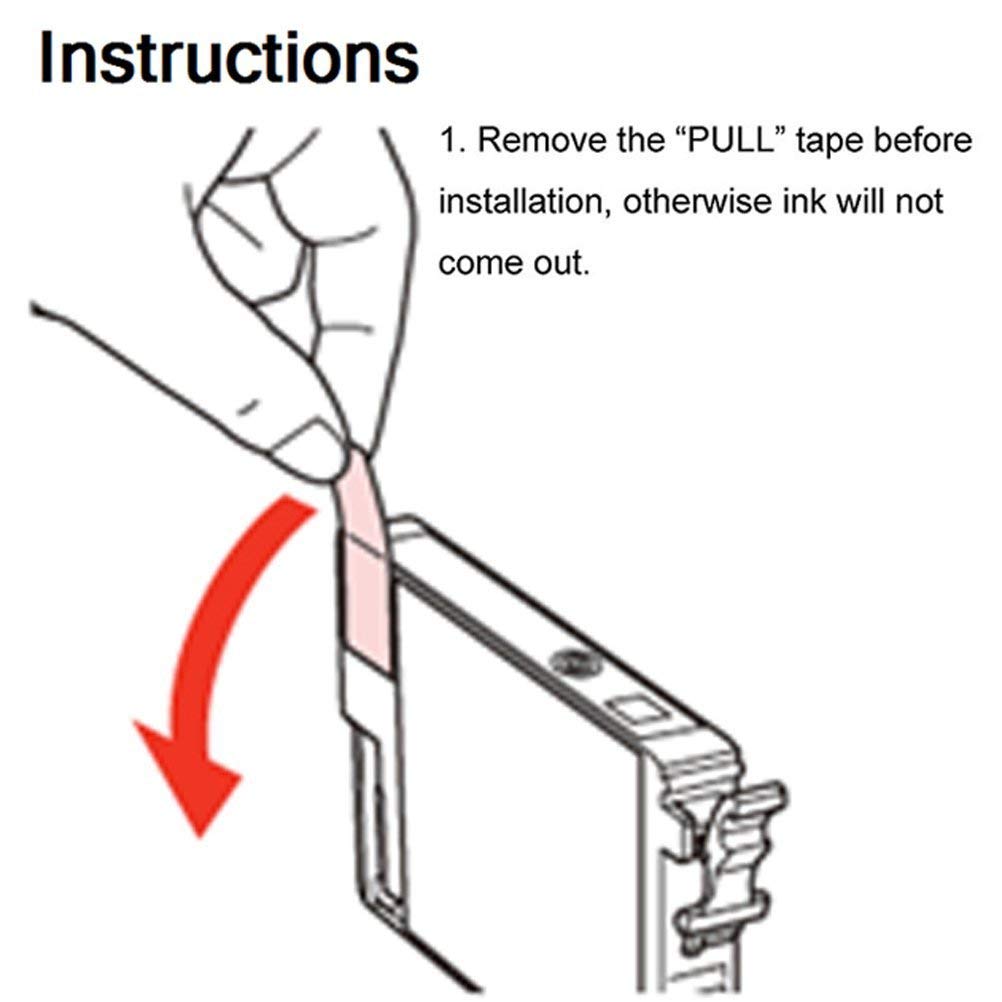 Instructions

1. Remove the “PULL” tape before installation, otherwise ink will not come out.