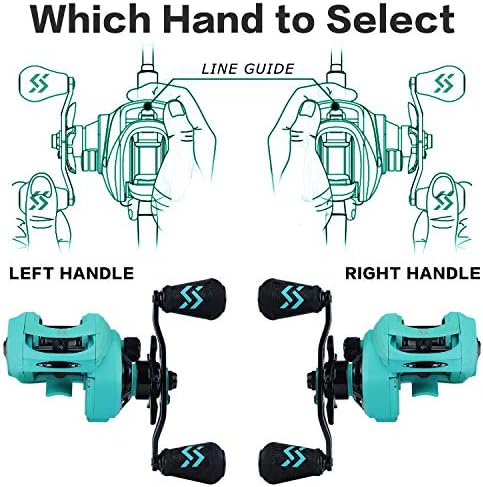 Which Hand to Select

LINE GUIDE

LEFT HANDLE

RIGHT HANDLE