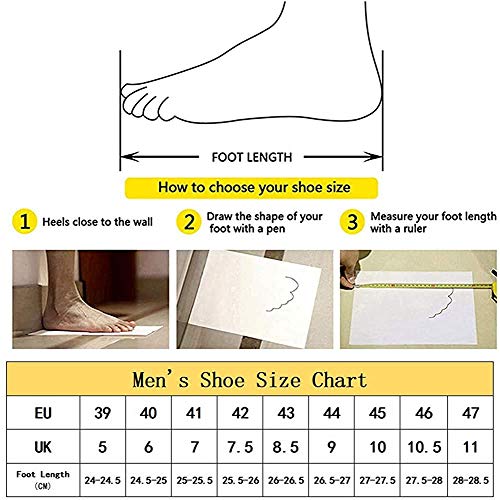 FOOT LENGTH

How to choose your shoe size

1 Heels close to the wall

2 Draw the shape of your foot with a pen

3 Measure your foot length with a ruler

Men's Shoe Size Chart

| EU | 39 | 40 | 41 | 42 | 43 | 44 | 45 | 46 | 47 |
|---|---|---|---|---|---|---|---|---|---|
| UK | 5 | 6 | 7 | 7.5 | 8.5 | 9 | 10 | 10.5 | 11 |
| Foot Length (CM) | 24-24.5 | 24.5-25 | 25-25.5 | 25.5-26 | 26-26.5 | 26.5-27 | 27-27.5 | 27.5-28 | 28-28.5 |