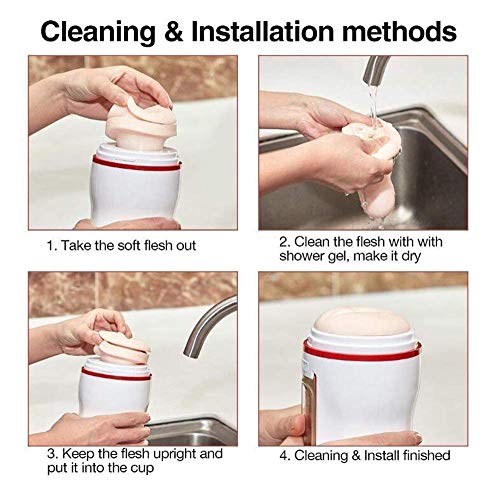 Cleaning & Installation methods

1. Take the soft flesh out

2. Clean the flesh with with shower gel, make it dry

3. Keep the flesh upright and put it into the cup

4. Cleaning & Install finished