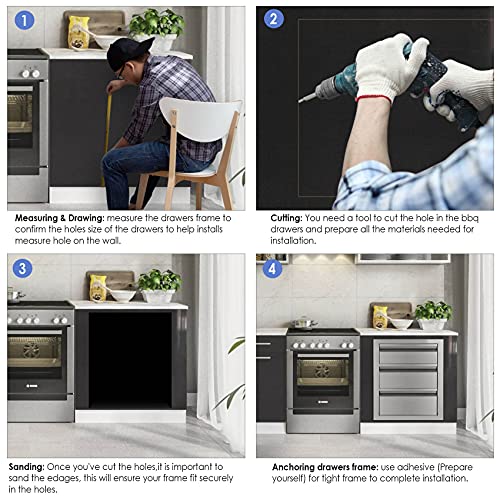 1

Measuring & Drawing: measure the drawers frame to confirm the holes size of the drawers to help installs measure hole on the wall.

2

Cutting: You need a tool to cut the hole in the bbq drawers and prepare all the materials needed for installation.

3

Sanding: Once you've cut the holes,it is important to sand the edages, this will ensure your frame fit securely in the holes.

4

Anchoring drawers frame: use adhesive (Prepare yourself) for tight frame to complete installation.