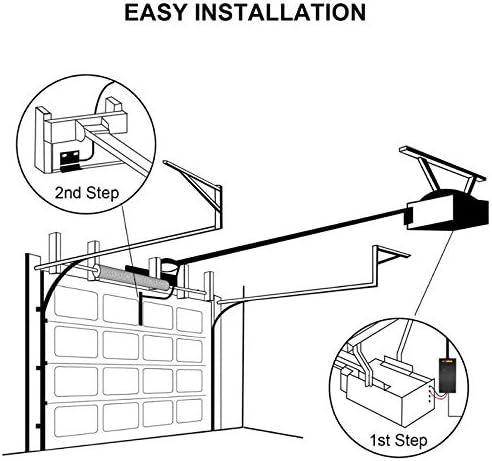 EASY INSTALLATION

2nd Step

1st Step