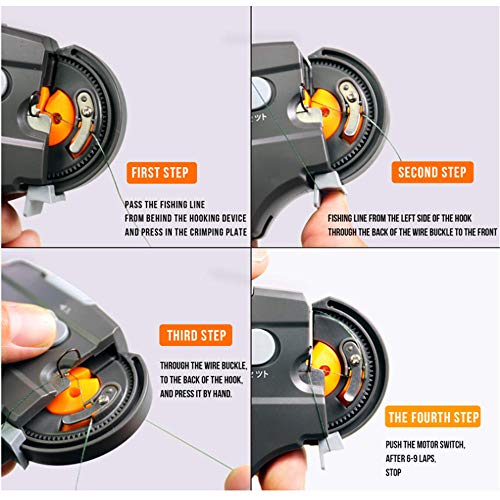 FIRST STEP

PASS THE FISHING LINE
FROM BEHIND THE HOOKING DEVICE
AND PRESS IN THE CRIMPING PLATE

ット

SECOND STEP

FISHING LINE FROM THE LEFT SIDE OF THE HOOK
THROUGH THE BACK OF THE WIRE BUCKLE TO THE FRONT

THIRD STEP

THROUGH THE WIRE BUCKLE,
TO THE BACK OF THE HOOK,
AND PRESS IT BY HAND.

ット

THE FOURTH STEP

PUSH THE MOTOR SWITCH,
AFTER 6-9 LAPS,
STOP