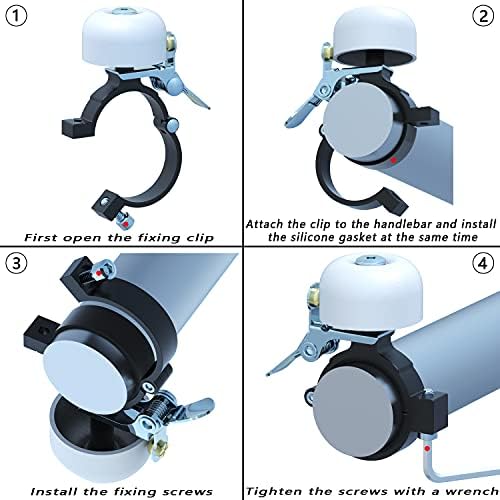 1

First open the fixing clip

2

Attach the clip to the handlebar and install the silicone gasket at the same time

3

Install the fixing screws

4

Tighten the screws with a wrench