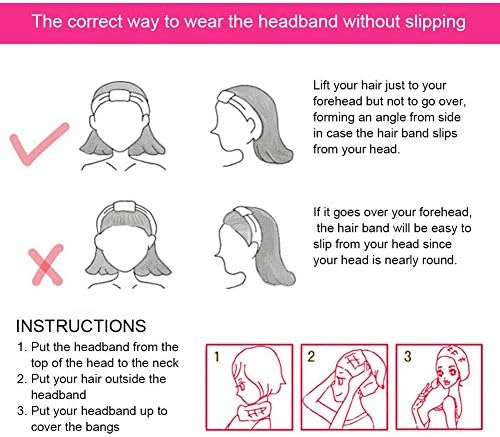 The correct way to wear the headband without slipping

Lift your hair just to your forehead but not to go over, forming an angle from side in case the hair band slips from your head.

If it goes over your forehead, the hair band will be easy to slip from your head since your head is nearly round.

INSTRUCTIONS
1. Put the headband from the top of the head to the neck
2. Put your hair outside the headband
3. Put your headband up to cover the bangs

1

2

3