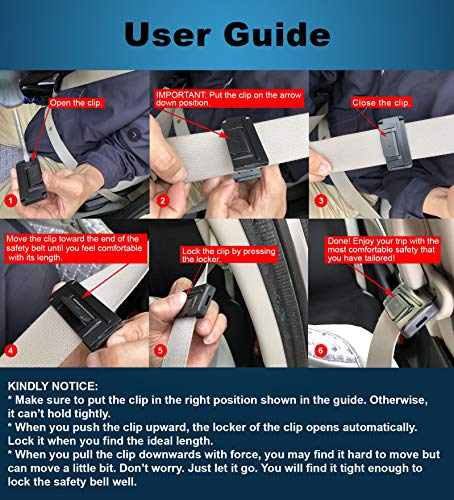 User Guide

Open the clip.

1

IMPORTANT: Put the clip on the arrow down position.

2

Close the clip.

3

Move the clip toward the end of the safety belt until you feel comfortable with its length.

4

Lock the clip by pressing the locker.

5

Done! Enjoy your trip with the most comfortable safety that you have tailored!

6

KINDLY NOTICE:
* Make sure to put the clip in the right position shown in the guide. Otherwise, it can't hold tightly.
* When you push the clip upward, the locker of the clip opens automatically. Lock it when you find the ideal length.
* When you pull the clip downwards with force, you may find it hard to move but can move a little bit. Don't worry. Just let it go. You will find it tight enough to lock the safety bell well.