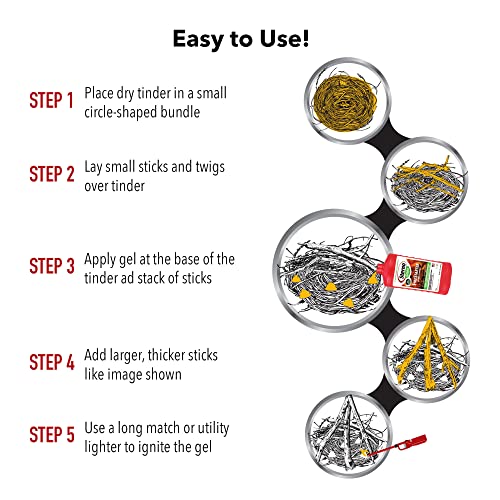 Easy to Use!

STEP 1 Place dry tinder in a small circle-shaped bundle

STEP 2 Lay small sticks and twigs over tinder

STEP 3 Apply gel at the base of the tinder ad stack of sticks

STEP 4 Add larger, thicker sticks like image shown

STEP 5 Use a long match or utility lighter to ignite the gel