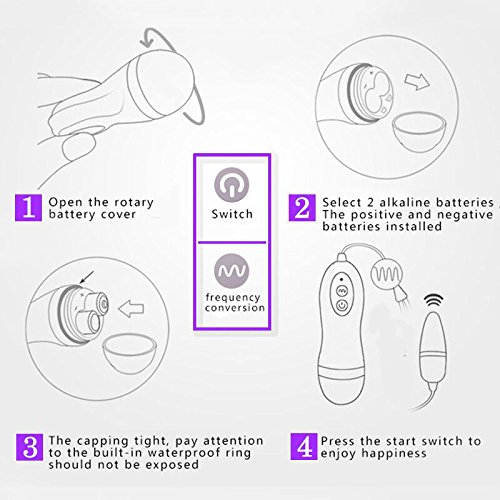 1 Open the rotary battery cover

Switch

frequency conversion

2 Select 2 alkaline batteries , The positive and negative batteries installed

3 The capping tight, pay attention to the built-in waterproof ring should not be exposed

4 Press the start switch to enjoy happiness