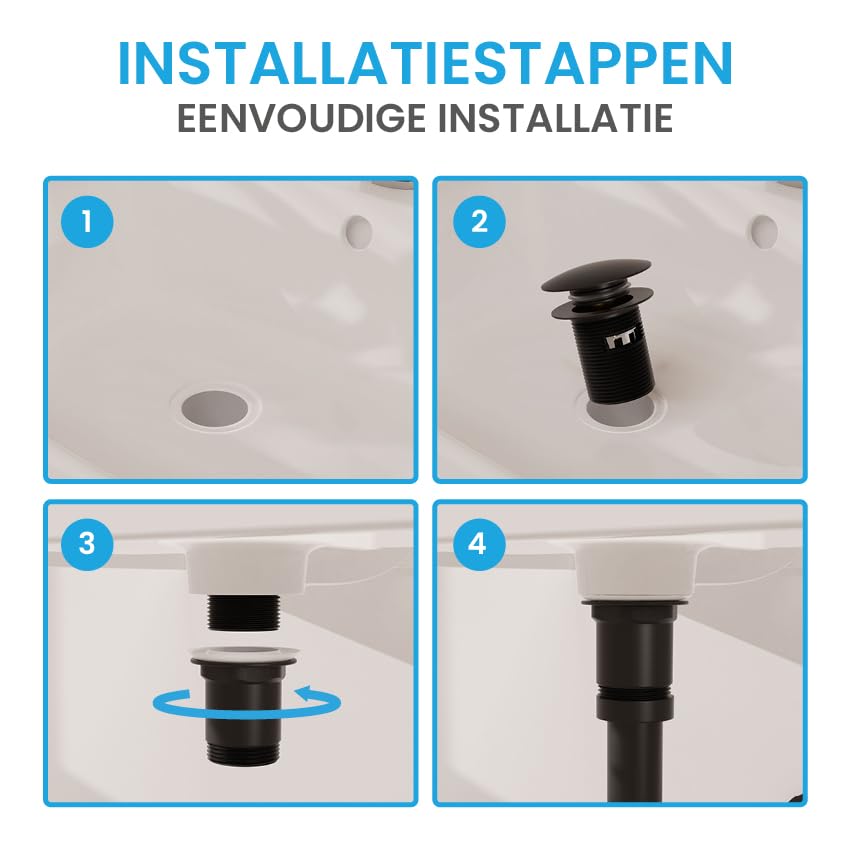 INSTALLATIESTAPPEN
EENVOUDIGE INSTALLATIE

1

2

3

4