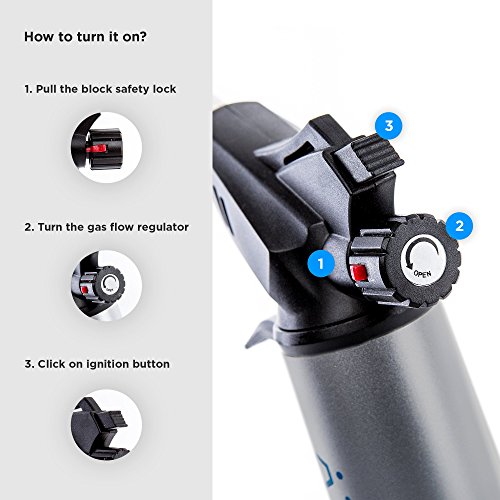 How to turn it on?

1. Pull the block safety lock

2. Turn the gas flow regulator

3. Click on ignition button

3

2

1

OPEN