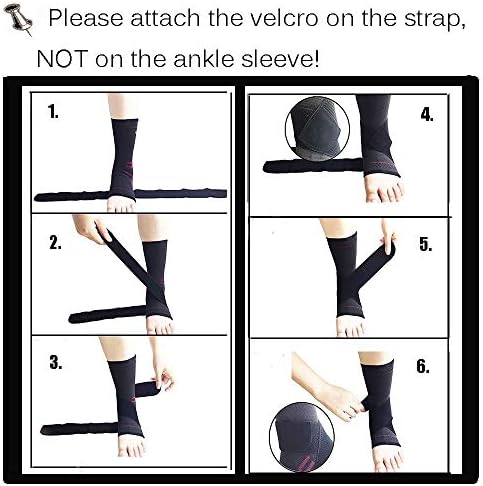 Please attach the velcro on the strap, NOT on the ankle sleeve!

1.

2.

3.

4.

5.

6.