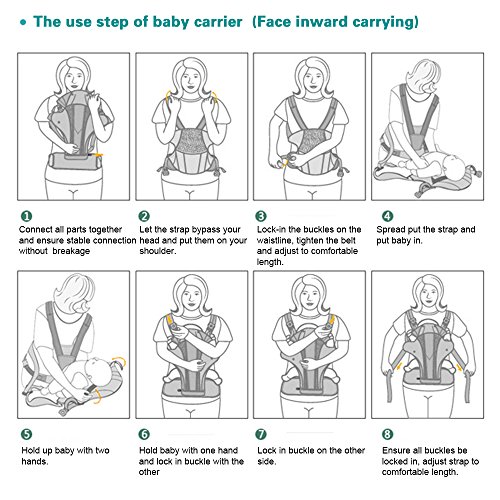 • The use step of baby carrier (Face inward carrying)

1
Connect all parts together and ensure stable connection without breakage

2
Let the strap bypass your head and put them on your shoulder.

3
Lock-in the buckles on the waistline, tighten the belt and adjust to comfortable length.

4
Spread put the strap and put baby in.

5
Hold up baby with two hands.

6
Hold baby with one hand and lock in buckle with the other

7
Lock in buckle on the other side.

8
Ensure all buckles be locked in, adjust strap to comfortable length.