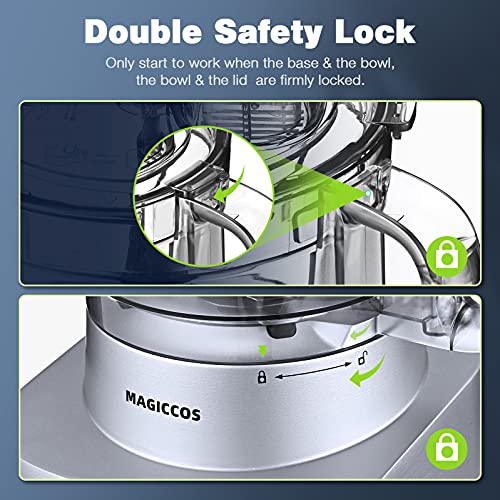 Double Safety Lock

Only start to work when the base & the bowl, the bowl & the lid are firmly locked.

MAGICCOS