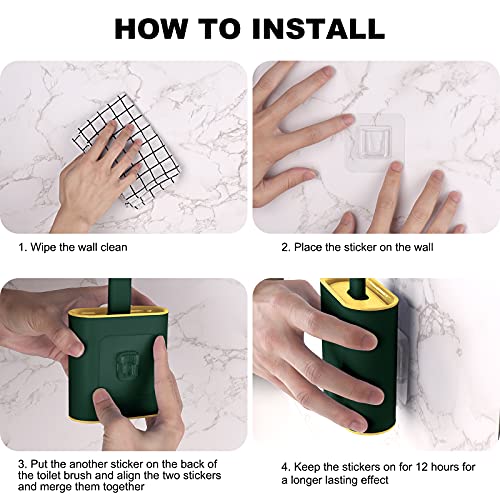 HOW TO INSTALL

1. Wipe the wall clean

2. Place the sticker on the wall

3. Put the another sticker on the back of the toilet brush and align the two stickers and merge them together

4. Keep the stickers on for 12 hours for a longer lasting effect