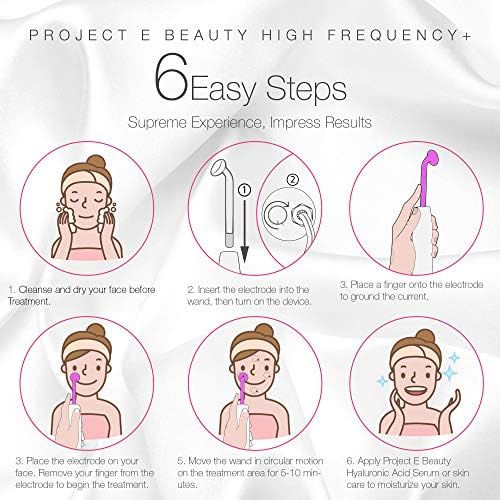 PROJECT E BEAUTY HIGH FREQUENCY+

6 Easy Steps

Supreme Experience, Impress Results

①

②

1. Cleanse and dry your face before Treatment.

2. Insert the electrode into the wand, then turn on the device.

3. Place a finger onto the electrode to ground the current.

3. Place the electrode on your face. Remove your finger from the electrode to begin the treatment.

5. Move the wand in circular motion on the treatment area for 5-10 minutes.

6. Apply Project E Beauty Hyaluronic Acid Serum or skin care to moisturize your skin.