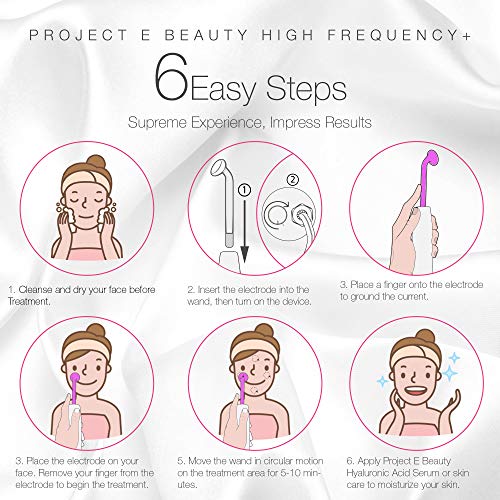 PROJECT E BEAUTY HIGH FREQUENCY+

6 Easy Steps

Supreme Experience, Impress Results

①

②

1. Cleanse and dry your face before Treatment.

2. Insert the electrode into the wand, then turn on the device.

3. Place a finger onto the electrode to ground the current.

3. Place the electrode on your face. Remove your finger from the electrode to begin the treatment.

5. Move the wand in circular motion on the treatment area for 5-10 minutes.

6. Apply Project E Beauty Hyaluronic Acid Serum or skin care to moisturize your skin.