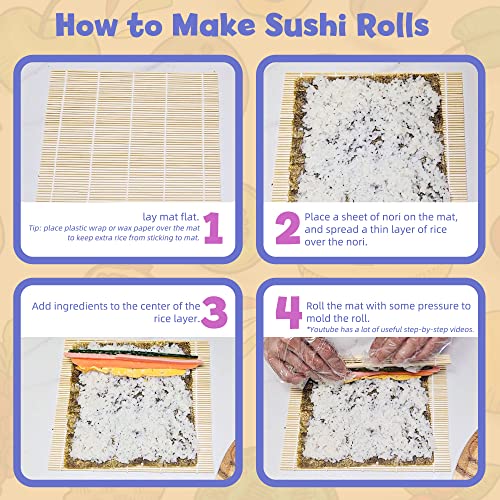 How to Make Sushi Rolls

lay mat flat.
Tip: place plastic wrap or wax paper over the mat to keep extra rice from sticking to mat.
1

2
Place a sheet of nori on the mat, and spread a thin layer of rice over the nori.

Add ingredients to the center of the rice layer.
3

4
Roll the mat with some pressure to mold the roll.
*Youtube has a lot of useful step-by-step videos.