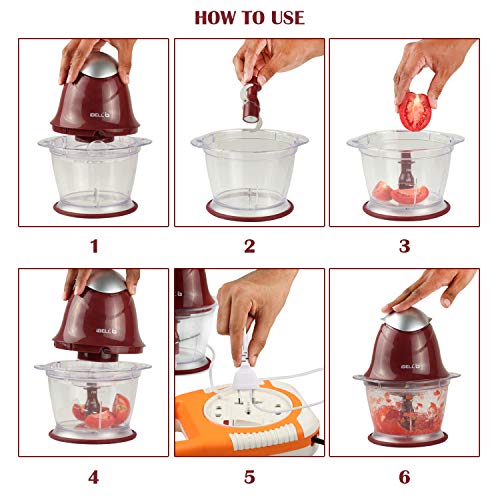 HOW TO USE

iBELL

1

2

3

iBELL

4

5

iBELL

6