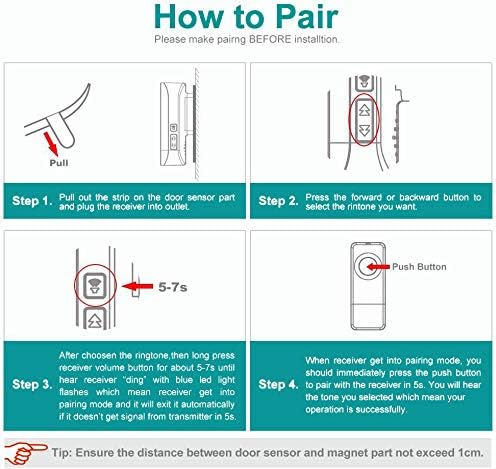 How to Pair
Please make pairng BEFORE installtion.

Pull

Step 1. Pull out the strip on the door sensor part and plug the receiver into outlet.

Step 2. Press the forward or backward button to select the rintone you want.

5-7s

Step 3. After choosen the ringtone,then long press receiver volume button for about 5-7s until hear receiver "ding" with blue led light flashes which mean receiver get into pairing mode and it will exit it automatically if it doesn't get signal from transmitter in 5s.

Push Button

Step 4. When receiver get into pairing mode, you should immediately press the push button to pair with the receiver in 5s. You will hear the tone you selected which mean your operation is successfully.

Tip: Ensure the distance between door sensor and magnet part not exceed 1cm.